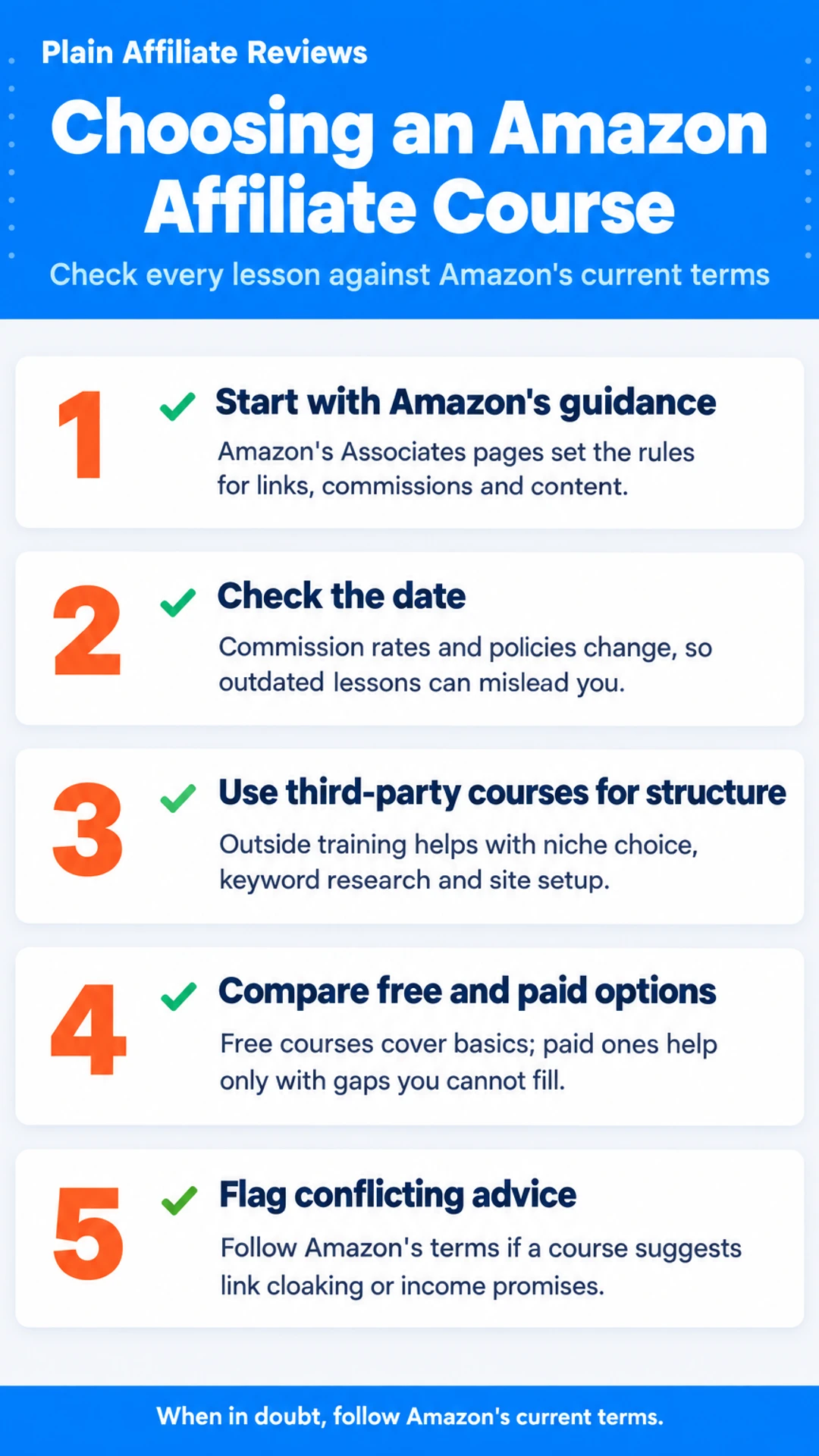 Plain Affiliate Reviews

Choosing an Amazon Affiliate Course

Check every lesson against Amazon's current terms

1 ✓ Start with Amazon's guidance

Amazon's Associates pages set the rules for links, commissions and content.

2 ✓ Check the date

Commission rates and policies change, so outdated lessons can mislead you.

3 ✓ Use third-party courses for structure

Outside training helps with niche choice, keyword research and site setup.

4 ✓ Compare free and paid options

Free courses cover basics; paid ones help only with gaps you cannot fill.

5 ✓ Flag conflicting advice

Follow Amazon's terms if a course suggests link cloaking or income promises.

When in doubt, follow Amazon's current terms.